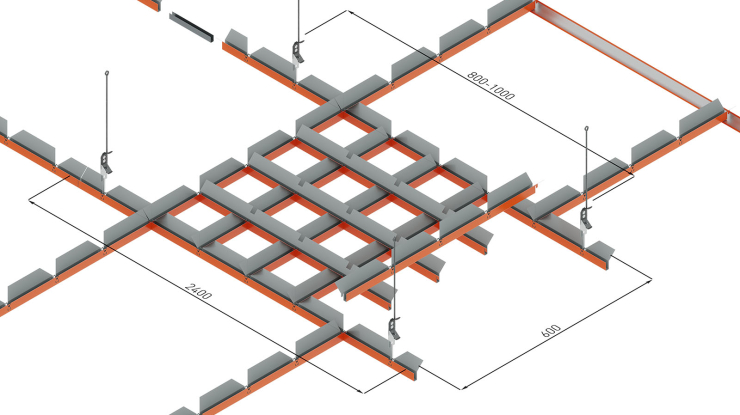 800-1000

2400

600